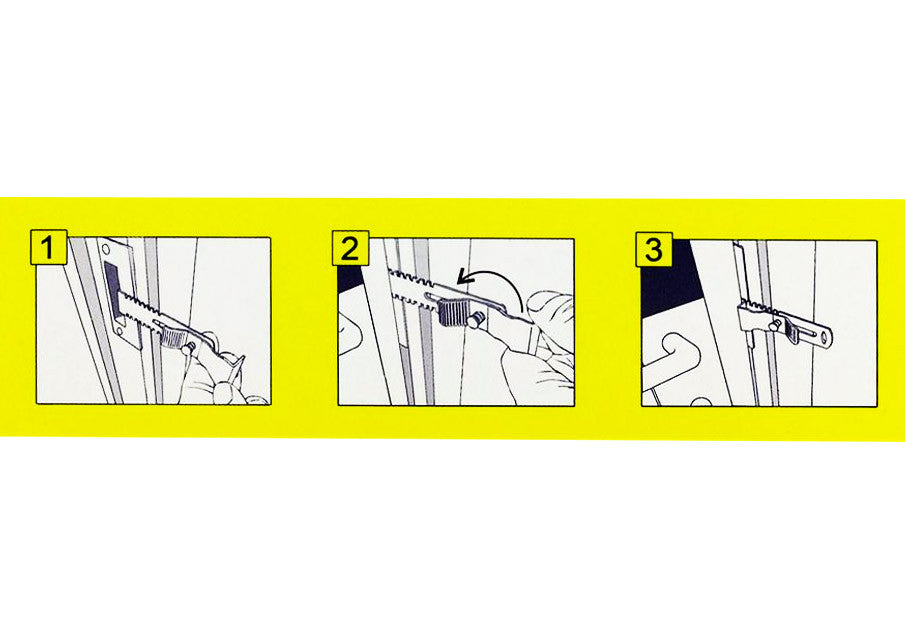 1

2

3